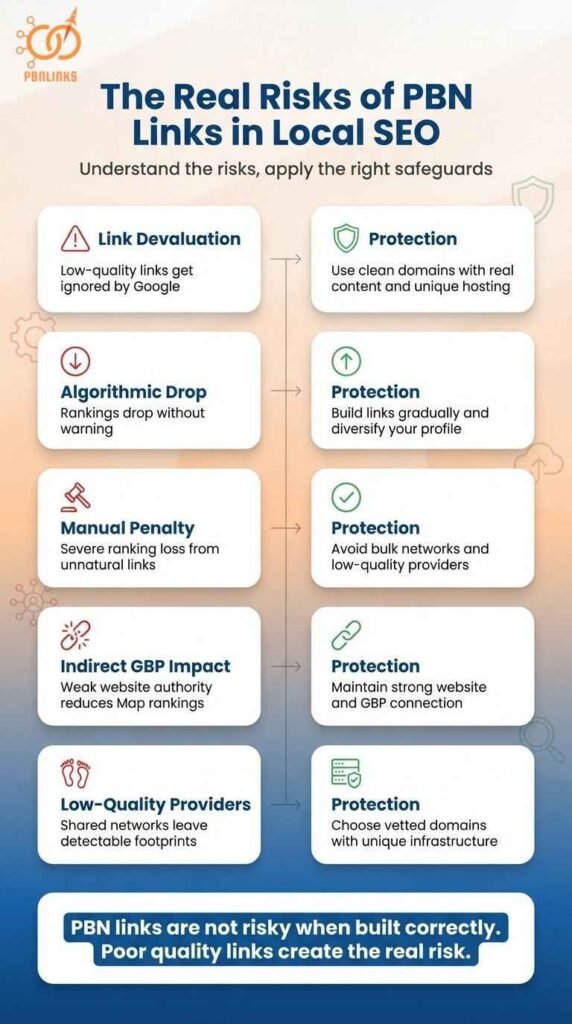 PBNLINKS

The Real Risks of PBN Links in Local SEO

Understand the risks, apply the right safeguards

Link Devaluation
Low-quality links get ignored by Google

Protection
Use clean domains with real content and unique hosting

Algorithmic Drop
Rankings drop without warning

Protection
Build links gradually and diversify your profile

Manual Penalty
Severe ranking loss from unnatural links

Protection
Avoid bulk networks and low-quality providers

Indirect GBP Impact
Weak website authority reduces Map rankings

Protection
Maintain strong website and GBP connection

Low-Quality Providers
Shared networks leave detectable footprints

Protection
Choose vetted domains with unique infrastructure

PBN links are not risky when built correctly. Poor quality links create the real risk.